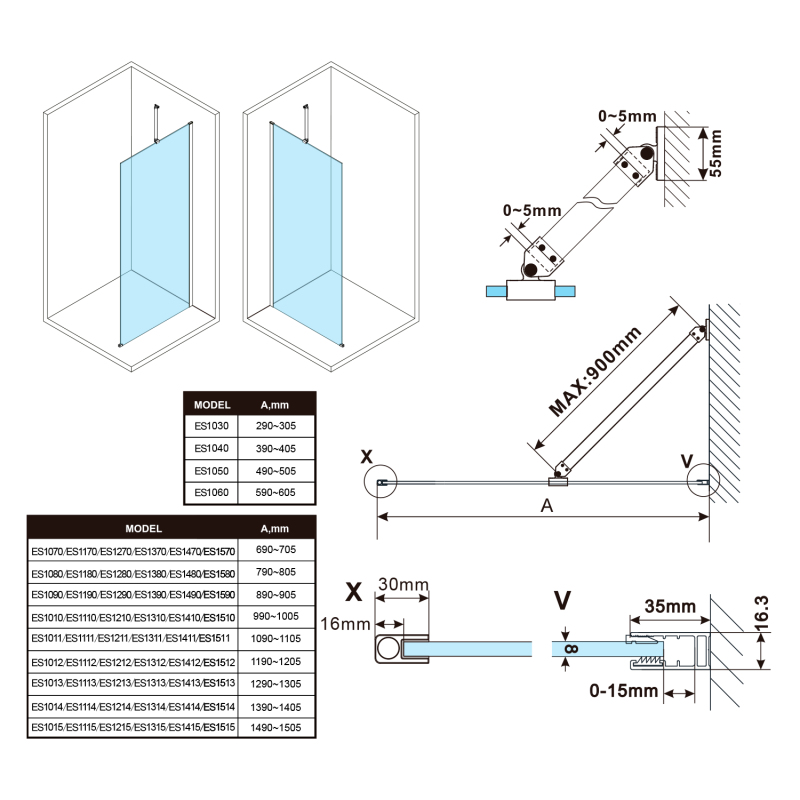 0~5mm

55mm

0~5mm

MAX:900mm

| MODEL | A,mm |
|---|---|
| ES1030 | 290~305 |
| ES1040 | 390~405 |
| ES1050 | 490~505 |
| ES1060 | 590~605 |

X

V

A

| MODEL | A,mm |
|---|---|
| ES1070/ES1170/ES1270/ES1370/ES1470/ES1570 | 690~705 |
| ES1080/ES1180/ES1280/ES1380/ES1480/ES1580 | 790~805 |
| ES1090/ES1190/ES1290/ES1390/ES1490/ES1590 | 890~905 |
| ES1010/ES1110/ES1210/ES1310/ES1410/ES1510 | 990~1005 |
| ES1011/ES1111/ES1211/ES1311/ES1411/ES1511 | 1090~1105 |
| ES1012/ES1112/ES1212/ES1312/ES1412/ES1512 | 1190~1205 |
| ES1013/ES1113/ES1213/ES1313/ES1413/ES1513 | 1290~1305 |
| ES1014/ES1114/ES1214/ES1314/ES1414/ES1514 | 1390~1405 |
| ES1015/ES1115/ES1215/ES1315/ES1415/ES1515 | 1490~1505 |

X

30mm

16mm

V

35mm

16.3

8

0-15mm