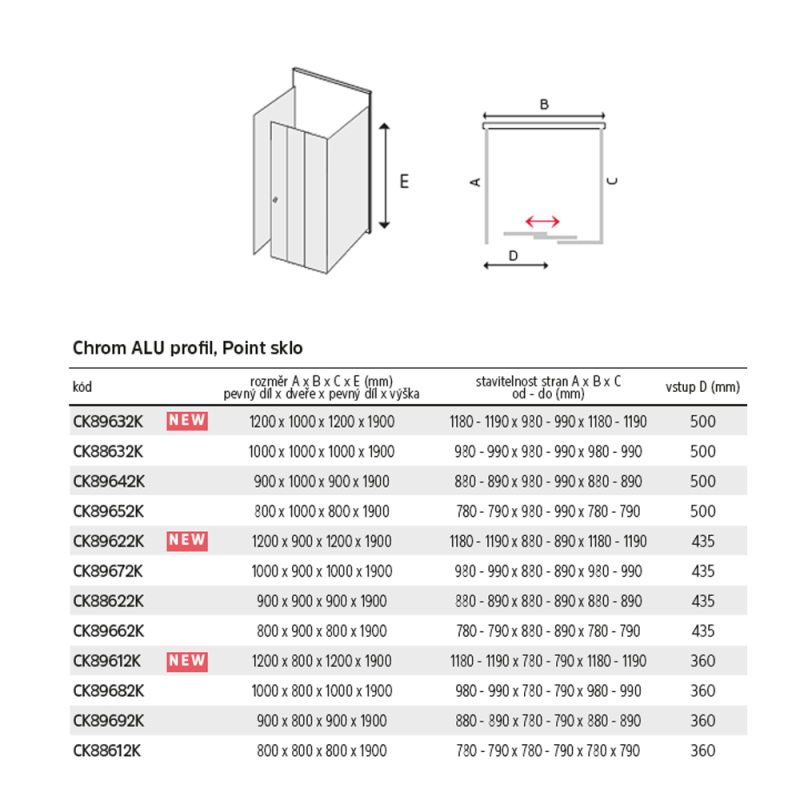 E

B

A

C

D

Chrom ALU profil, Point sklo

| kód | | rozměr A x B x C x E (mm) pevný díl x dveře x pevný díl x výška | stavitelnost stran A x B x C od - do (mm) | vstup D (mm) |
|---|---|---|---|---|
| CK89632K | NEW | 1200 x 1000 x 1200 x 1900 | 1180 - 1190 x 980 - 990 x 1180 - 1190 | 500 |
| CK88632K | | 1000 x 1000 x 1000 x 1900 | 980 - 990 x 980 - 990 x 980 - 990 | 500 |
| CK89642K | | 900 x 1000 x 900 x 1900 | 880 - 890 x 980 - 990 x 880 - 890 | 500 |
| CK89652K | | 800 x 1000 x 800 x 1900 | 780 - 790 x 980 - 990 x 780 - 790 | 500 |
| CK89622K | NEW | 1200 x 900 x 1200 x 1900 | 1180 - 1190 x 880 - 890 x 1180 - 1190 | 435 |
| CK89672K | | 1000 x 900 x 1000 x 1900 | 980 - 990 x 880 - 890 x 980 - 990 | 435 |
| CK88622K | | 900 x 900 x 900 x 1900 | 880 - 890 x 880 - 890 x 880 - 890 | 435 |
| CK89662K | | 800 x 900 x 800 x 1900 | 780 - 790 x 880 - 890 x 780 - 790 | 435 |
| CK89612K | NEW | 1200 x 800 x 1200 x 1900 | 1180 - 1190 x 780 - 790 x 1180 - 1190 | 360 |
| CK89682K | | 1000 x 800 x 1000 x 1900 | 980 - 990 x 780 - 790 x 980 - 990 | 360 |
| CK89692K | | 900 x 800 x 900 x 1900 | 880 - 890 x 780 - 790 x 880 - 890 | 360 |
| CK88612K | | 800 x 800 x 800 x 1900 | 780 - 790 x 780 - 790 x 780 x 790 | 360 |