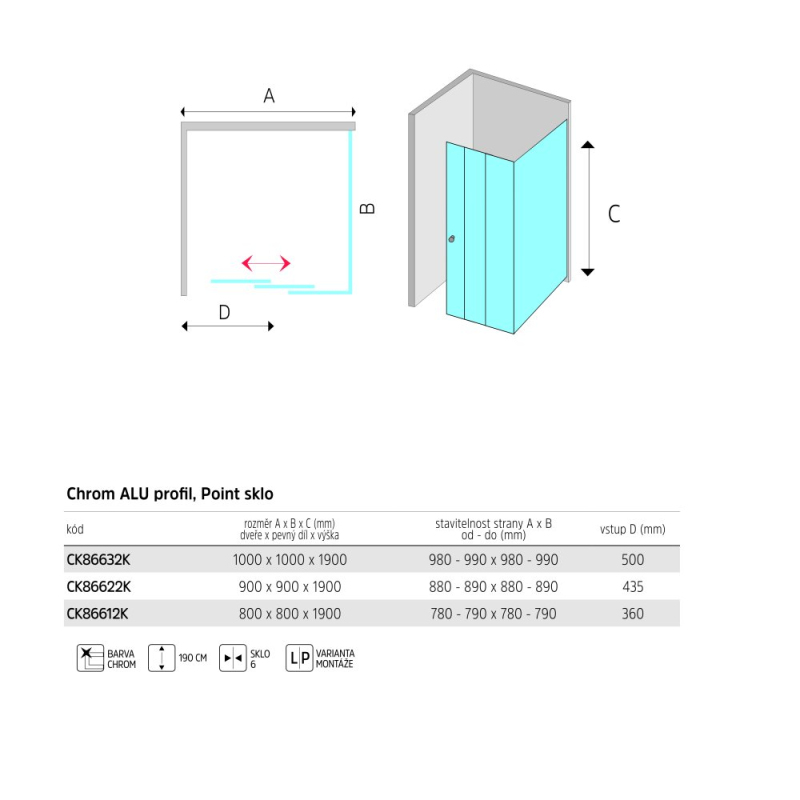 A

B

D

C

Chrom ALU profil, Point sklo

| kód | rozměr A x B x C (mm) dveře x pevný díl x výška | stavitelnost strany A x B od - do (mm) | vstup D (mm) |
|---|---|---|---|
| CK86632K | 1000 x 1000 x 1900 | 980 - 990 x 980 - 990 | 500 |
| CK86622K | 900 x 900 x 1900 | 880 - 890 x 880 - 890 | 435 |
| CK86612K | 800 x 800 x 1900 | 780 - 790 x 780 - 790 | 360 |

BARVA CHROM

190 CM

SKLO 6

L P VARIANTA MONTÁŽE