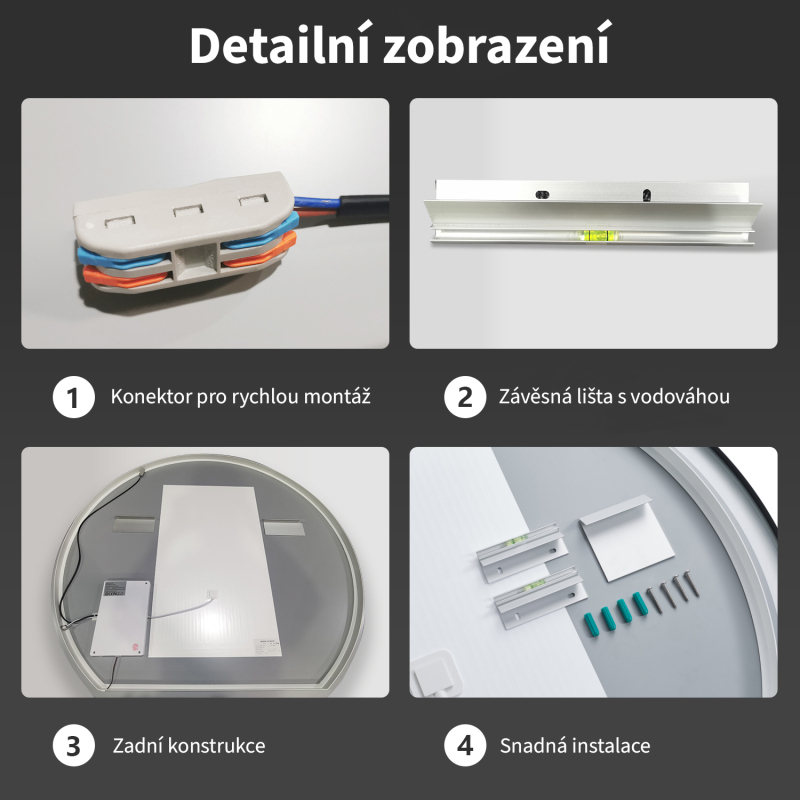 Detailní zobrazení

1 Konektor pro rychlou montáž

2 Závěsná lišta s vodováhou

3 Zadní konstrukce

4 Snadná instalace