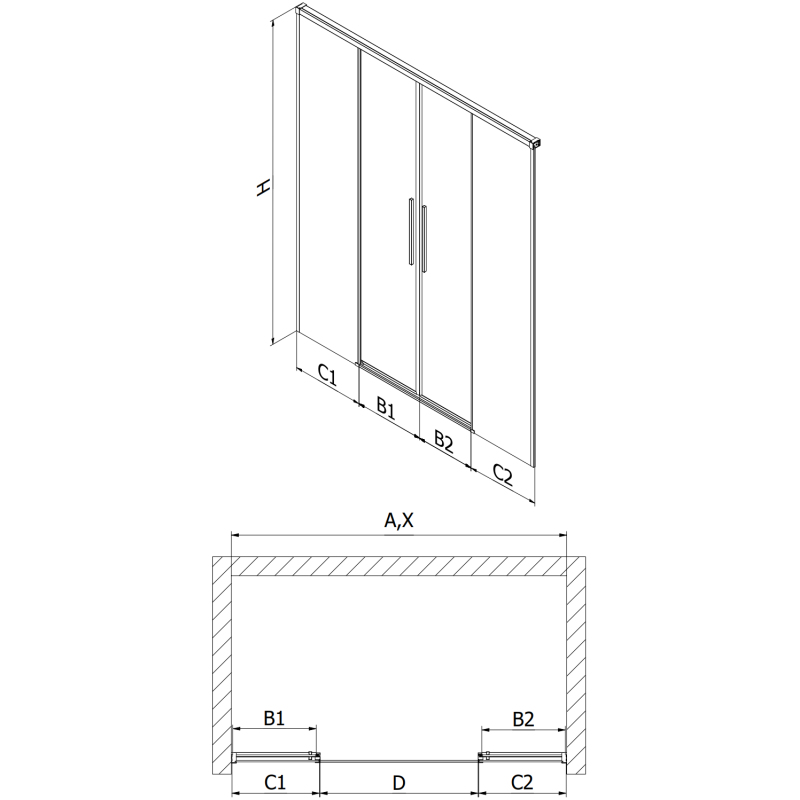 H
C1
B1
B2
C2
A,X
B1
B2
C1
D
C2