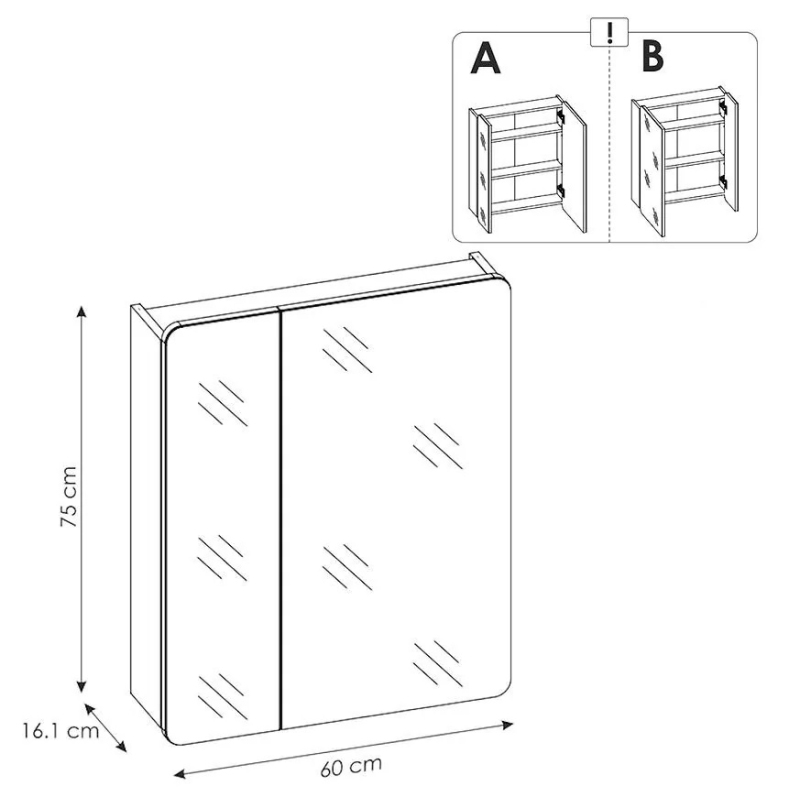 !
A
B
75 cm
16.1 cm
60 cm