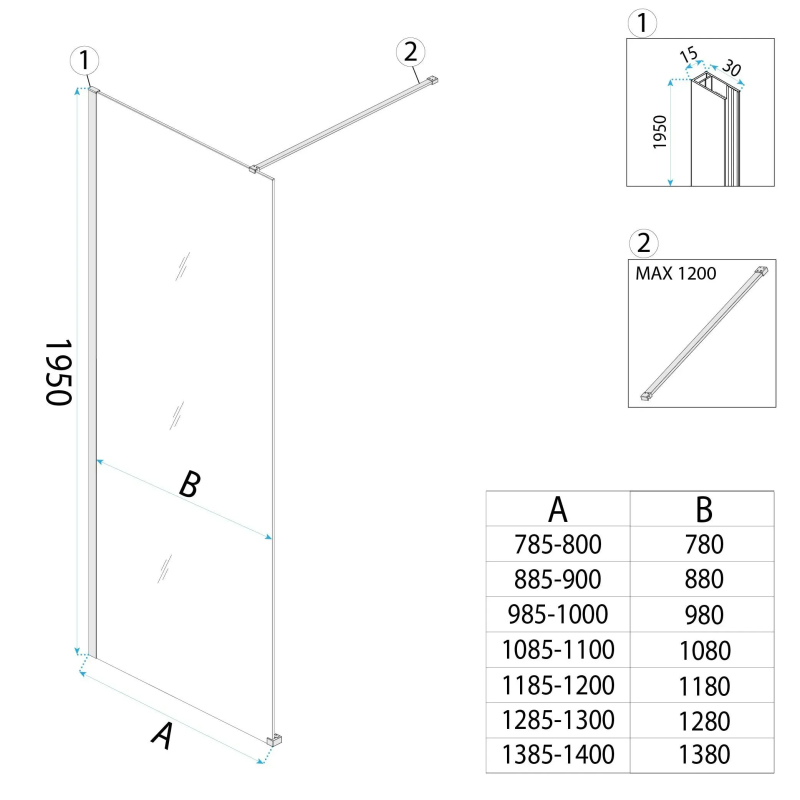 1

2

1950

B

A

1

15

30

1950

2

MAX 1200

| A | B |
|---|---|
| 785-800 | 780 |
| 885-900 | 880 |
| 985-1000 | 980 |
| 1085-1100 | 1080 |
| 1185-1200 | 1180 |
| 1285-1300 | 1280 |
| 1385-1400 | 1380 |