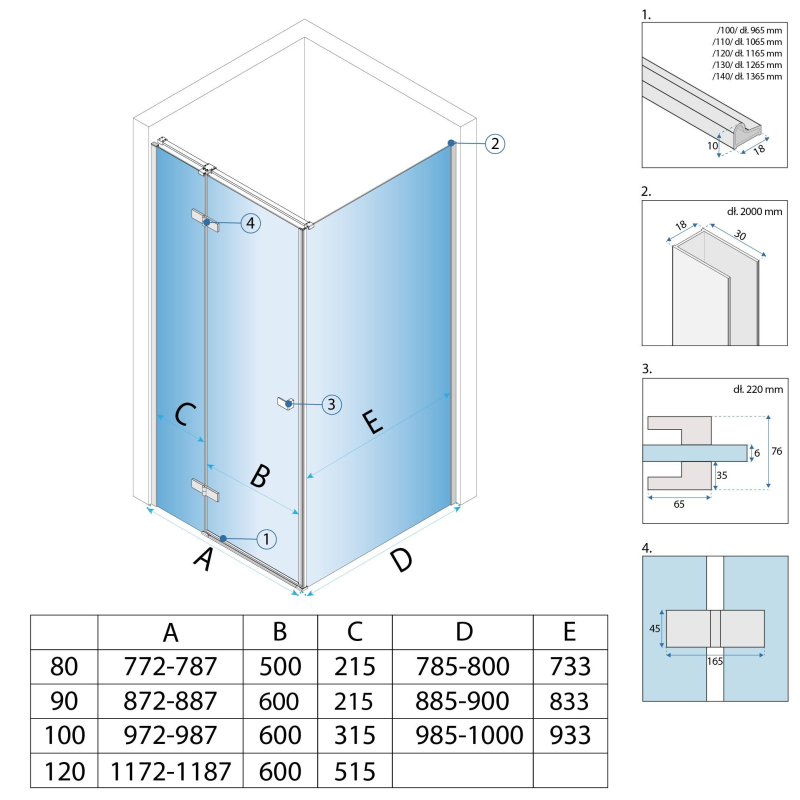 2

4

3

C

E

B

1

A

D

|  | A | B | C | D | E |
|---|---|---|---|---|---|
| 80 | 772-787 | 500 | 215 | 785-800 | 733 |
| 90 | 872-887 | 600 | 215 | 885-900 | 833 |
| 100 | 972-987 | 600 | 315 | 985-1000 | 933 |
| 120 | 1172-1187 | 600 | 515 |  |  |

1.

/100/ dł. 965 mm
/110/ dł. 1065 mm
/120/ dł. 1165 mm
/130/ dł. 1265 mm
/140/ dł. 1365 mm

10

18

2.

dł. 2000 mm

18

30

3.

dł. 220 mm

6

76

35

65

4.

45

165