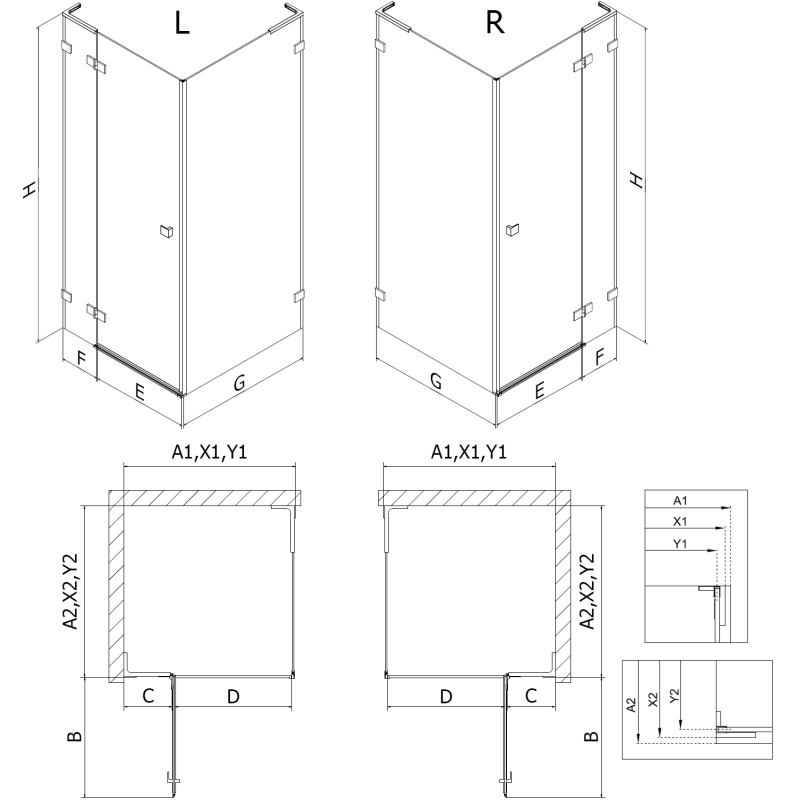 L

H

F

E

G

R

H

G

E

F

A1,X1,Y1

A2,X2,Y2

C

D

B

A1,X1,Y1

A2,X2,Y2

D

C

B

A1

X1

Y1

A2

X2

Y2