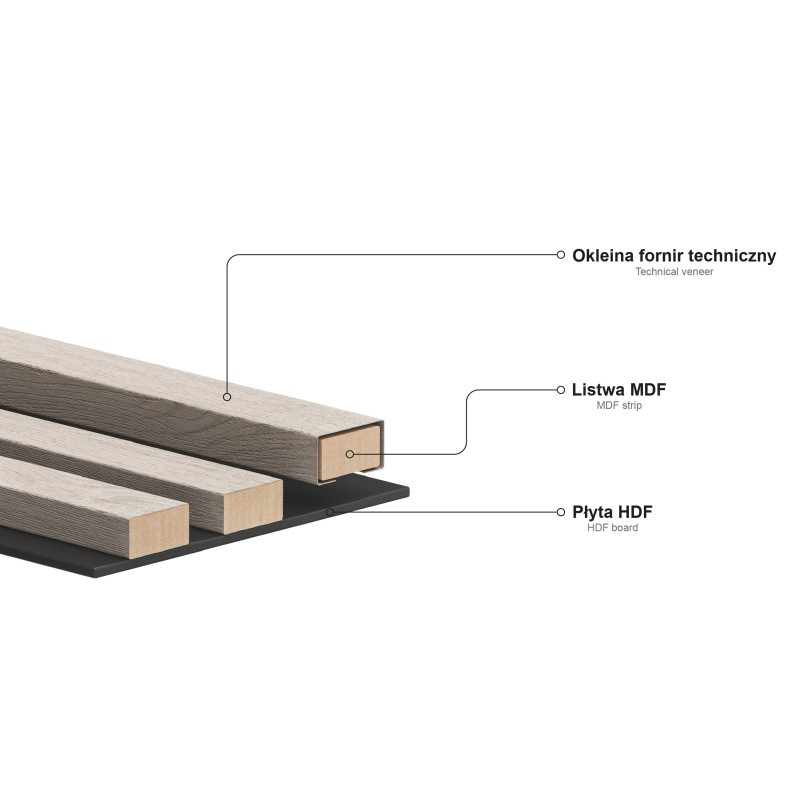 Okleina fornir techniczny
Technical veneer

Listwa MDF
MDF strip

Płyta HDF
HDF board