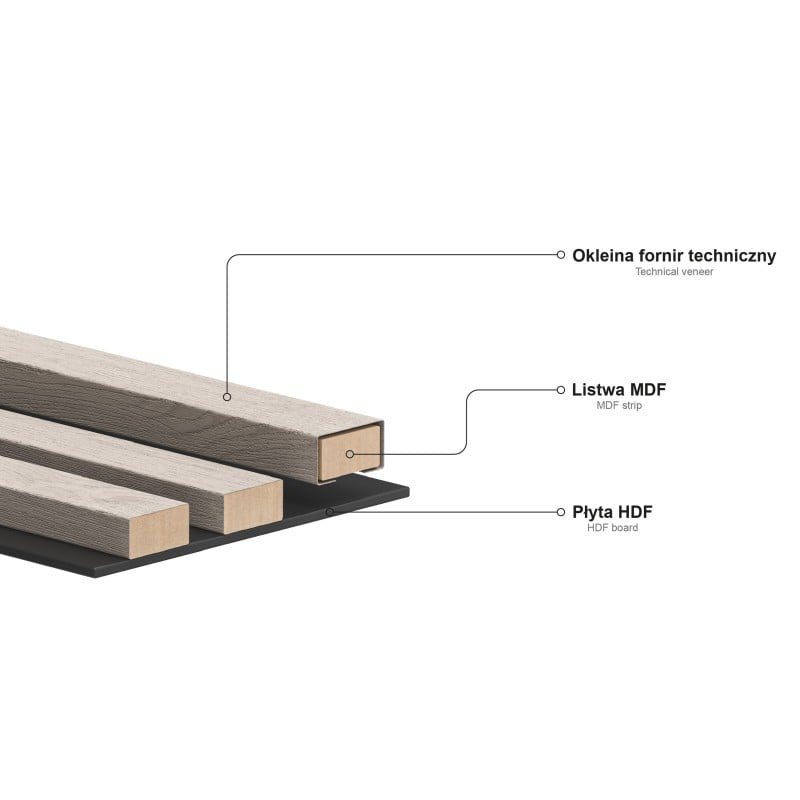 Okleina fornir techniczny
Technical veneer

Listwa MDF
MDF strip

Płyta HDF
HDF board