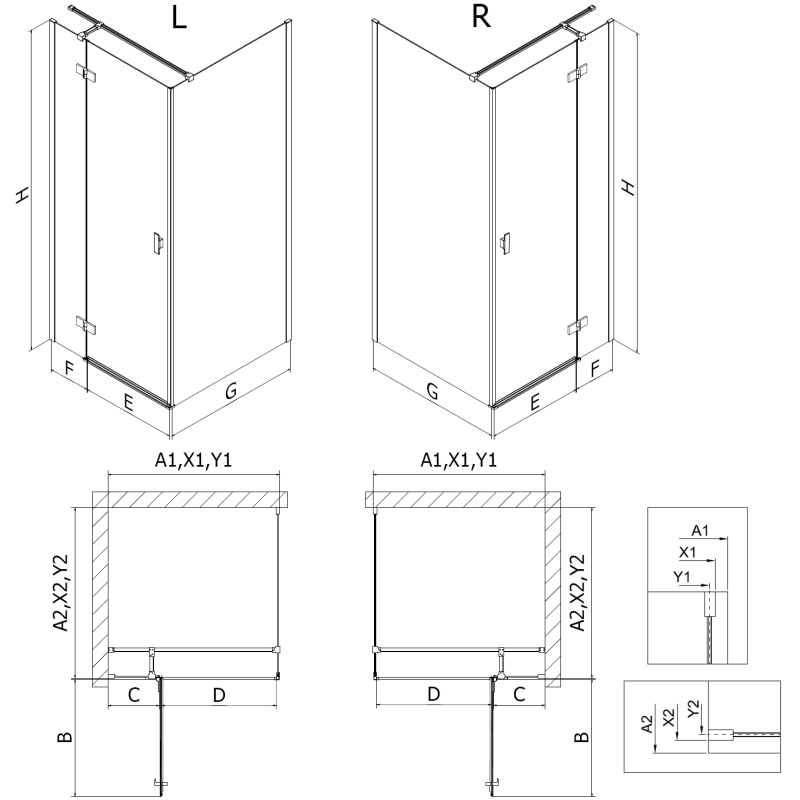 L

R

H

F

E

G

G

E

F

H

A1,X1,Y1

A1,X1,Y1

A2,X2,Y2

A2,X2,Y2

C

D

D

C

B

B

A1

X1

Y1

A2

X2

Y2