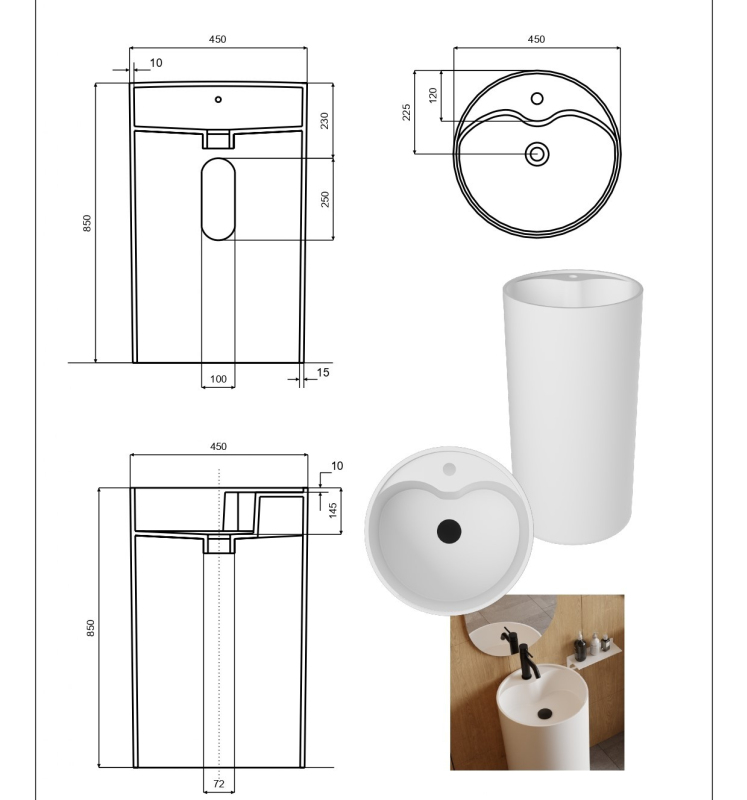 450
10
230
250
850
100
15
450
120
225
450
10
145
850
72