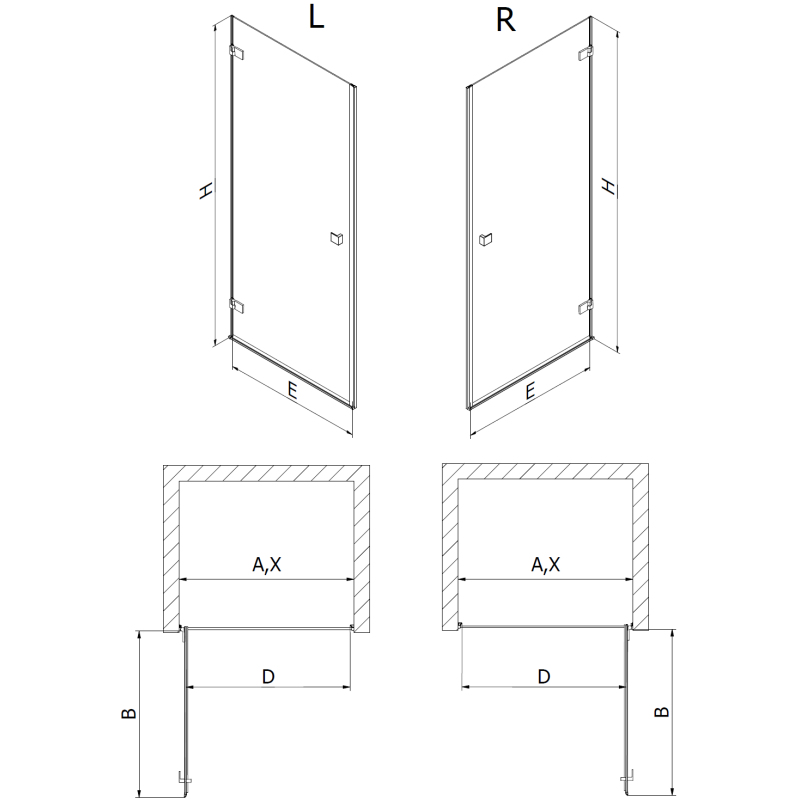 L

R

H

H

E

E

A,X

A,X

D

D

B

B