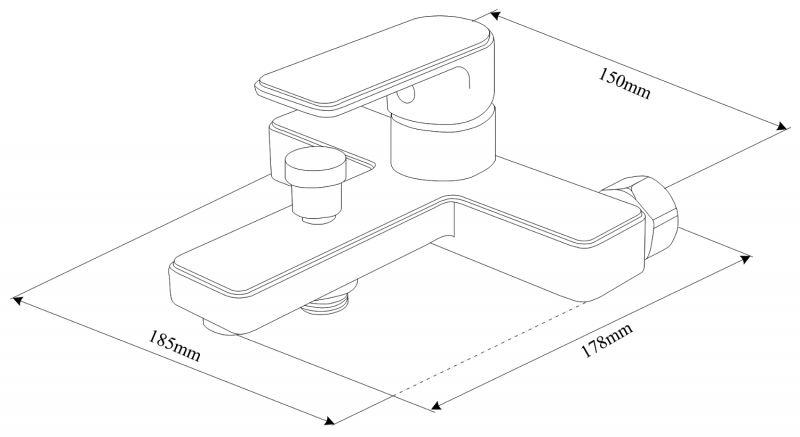 150mm

185mm

178mm