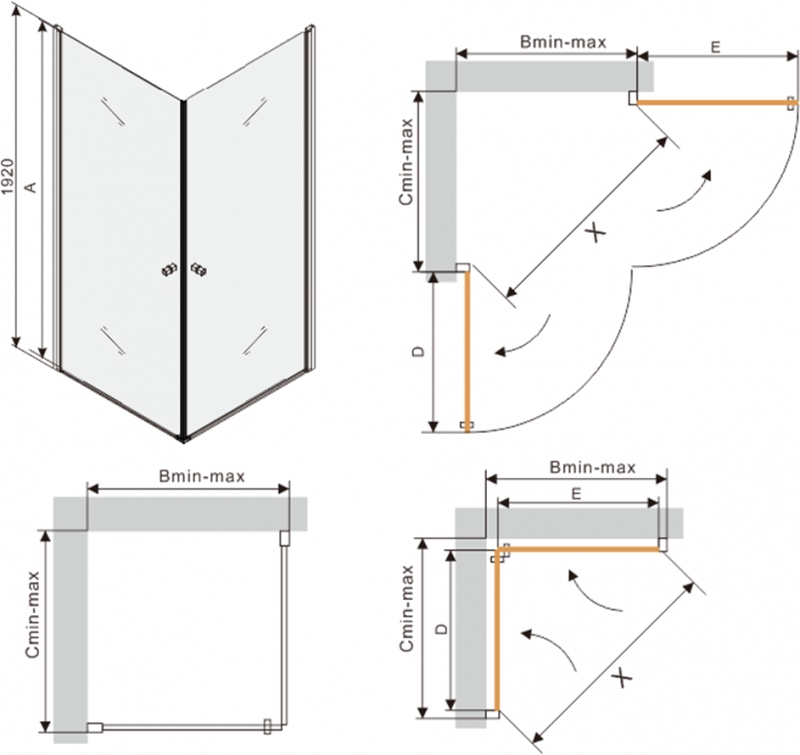 1920
A
Bmin-max
E
Cmin-max
X
D
Bmin-max
Cmin-max
Bmin-max
E
Cmin-max
D
X