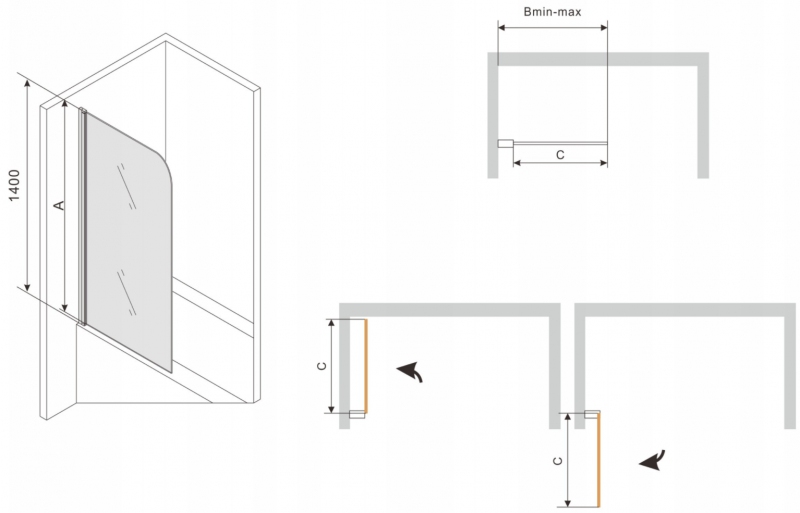 1400
A
Bmin-max
C
C
C