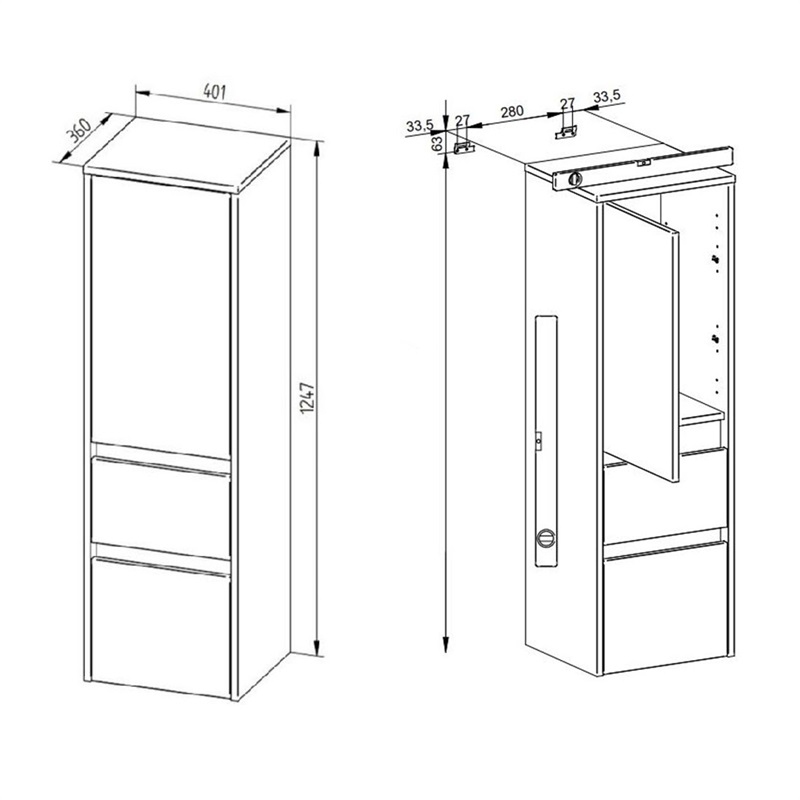 401
360
1247
33,5
27
280
27
33,5
63