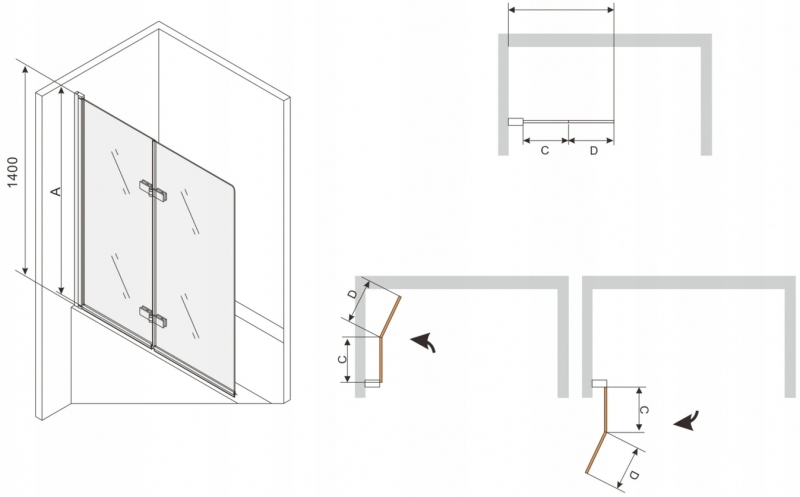 1400
A
C
D
D
C
C
D