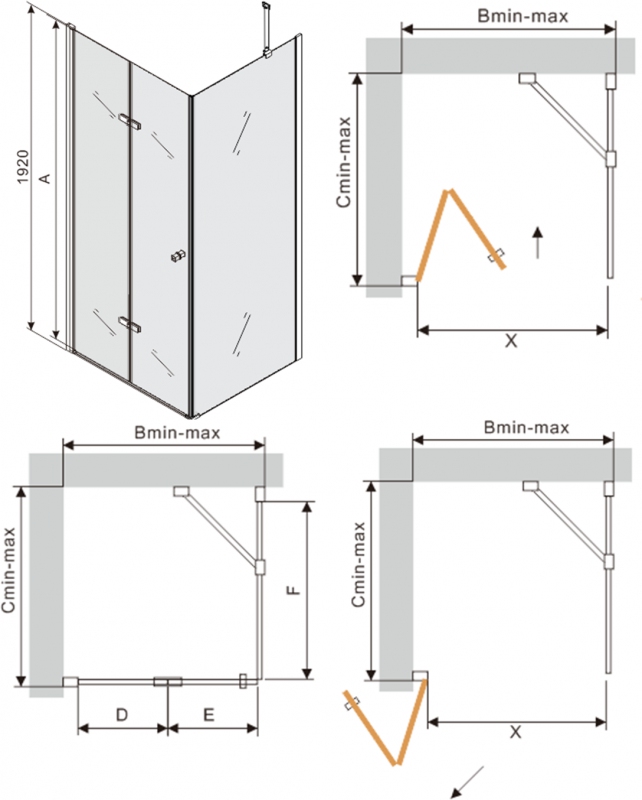 1920
A

Bmin-max
Cmin-max
X

Bmin-max
Cmin-max
F
D
E

Bmin-max
Cmin-max
X