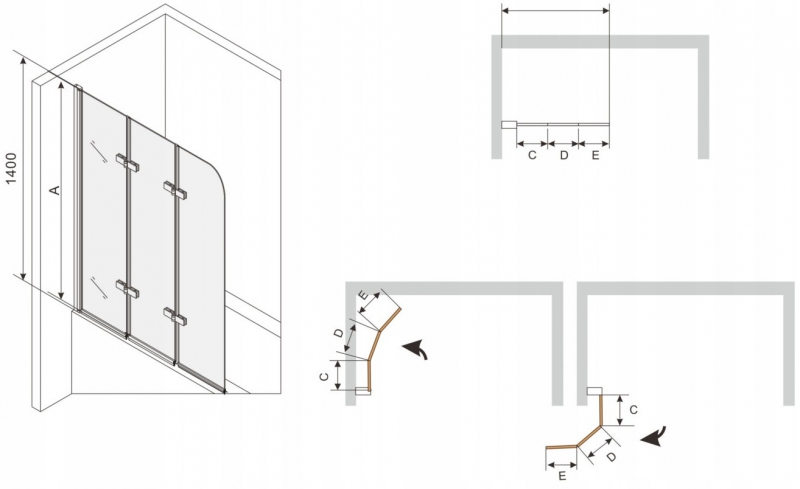 1400
A
C
D
E
E
D
C
C
D
E