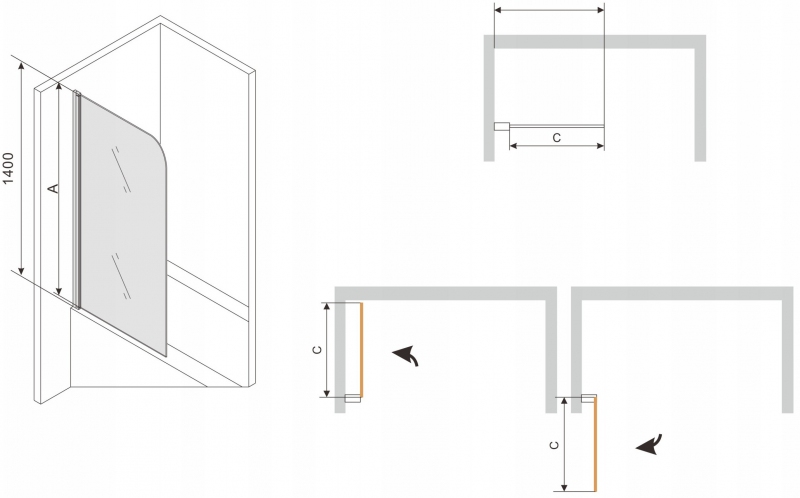 1400
A
C
C
C