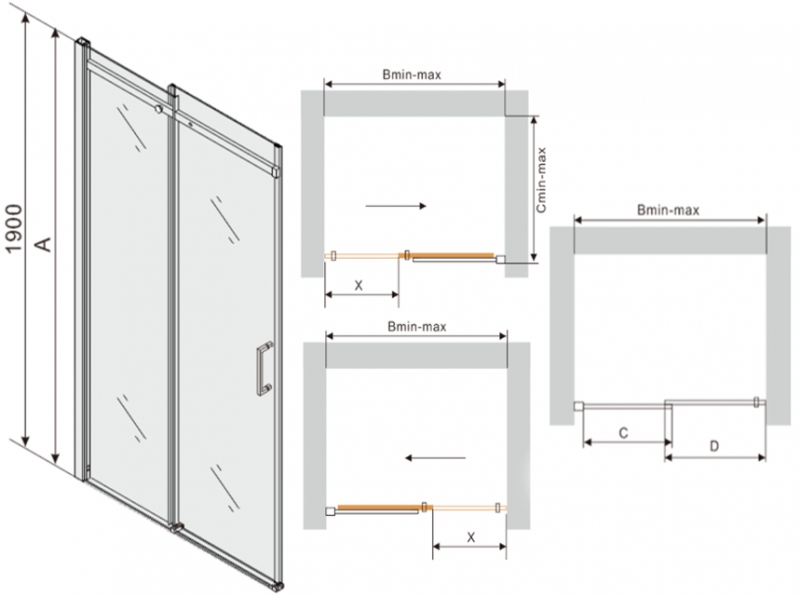 1900
A
Bmin-max
Cmin-max
X
Bmin-max
X
Bmin-max
C
D