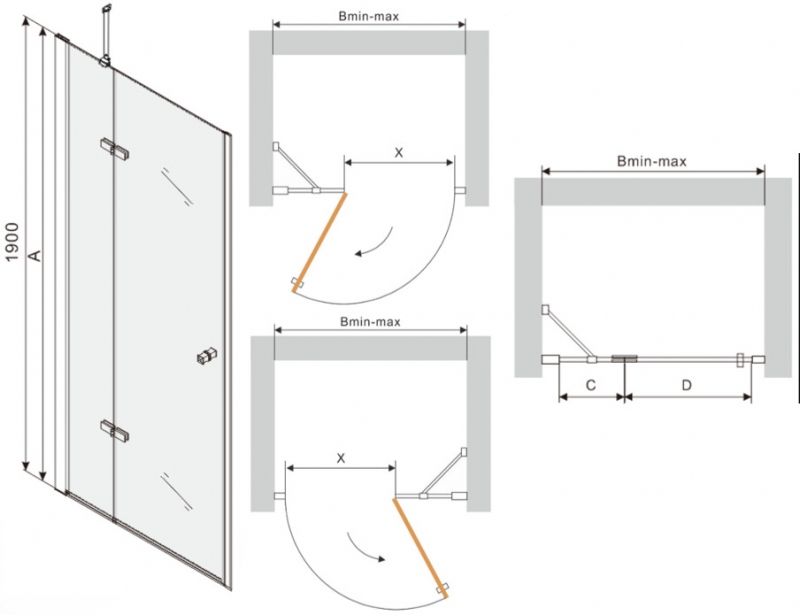 1900
A
Bmin-max
X
Bmin-max
X
Bmin-max
C
D