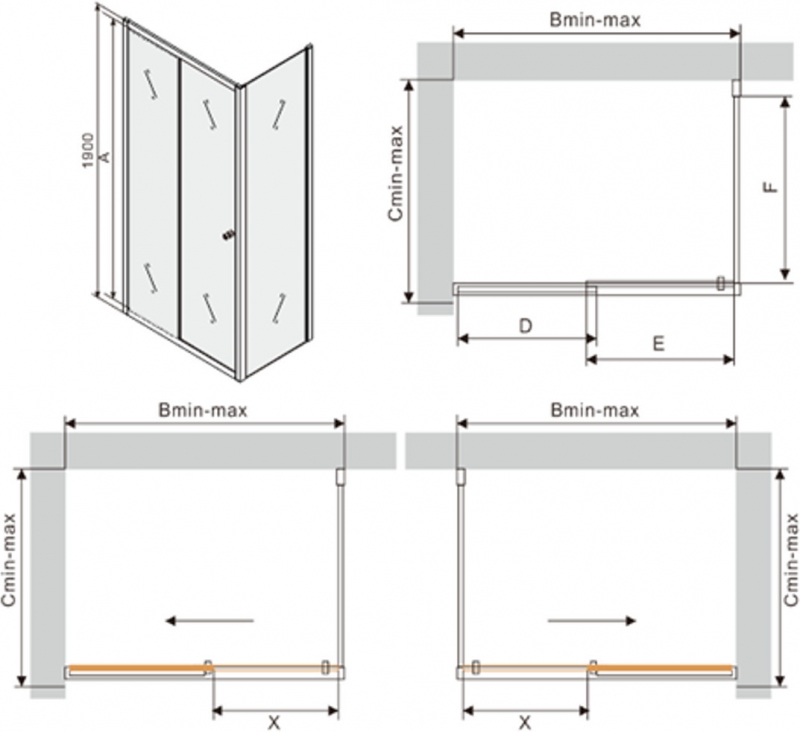 1900
A

Bmin-max
Cmin-max
F
D
E

Bmin-max
Cmin-max
X

Bmin-max
Cmin-max
X