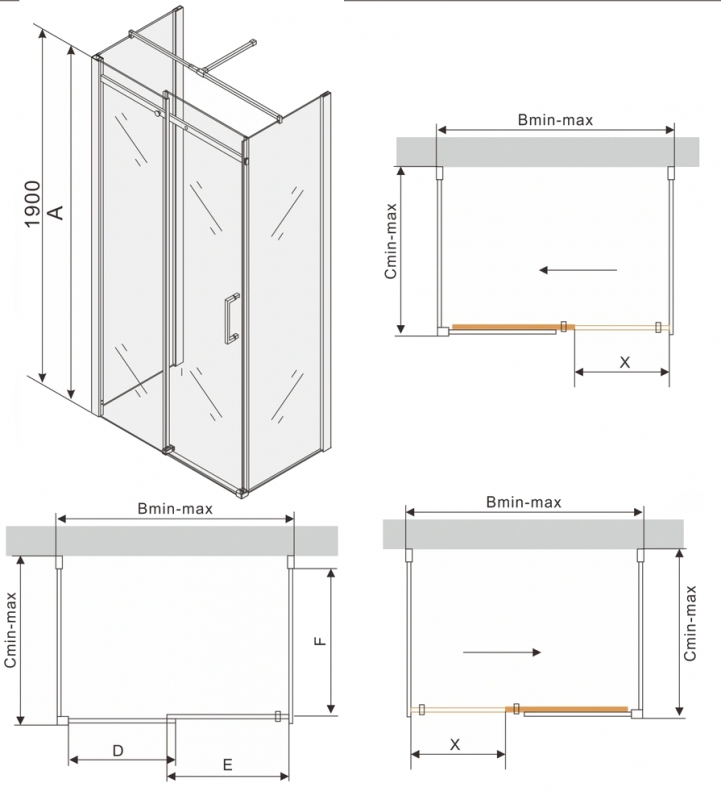 1900
A

Bmin-max
Cmin-max
X

Bmin-max
Cmin-max
F
D
E

Bmin-max
Cmin-max
X