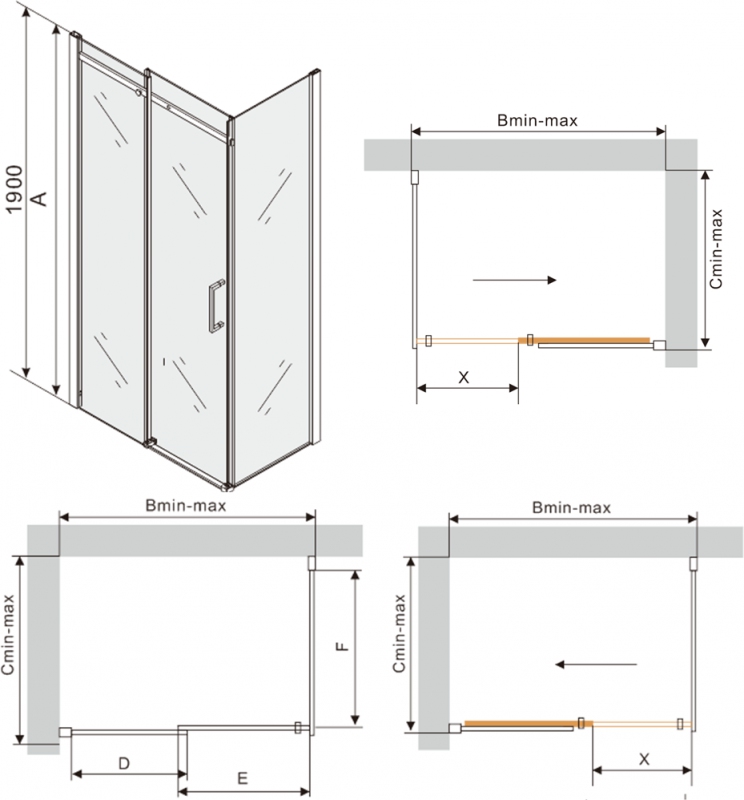 1900
A

Bmin-max
Cmin-max
X

Bmin-max
Cmin-max
F
D
E

Bmin-max
Cmin-max
X