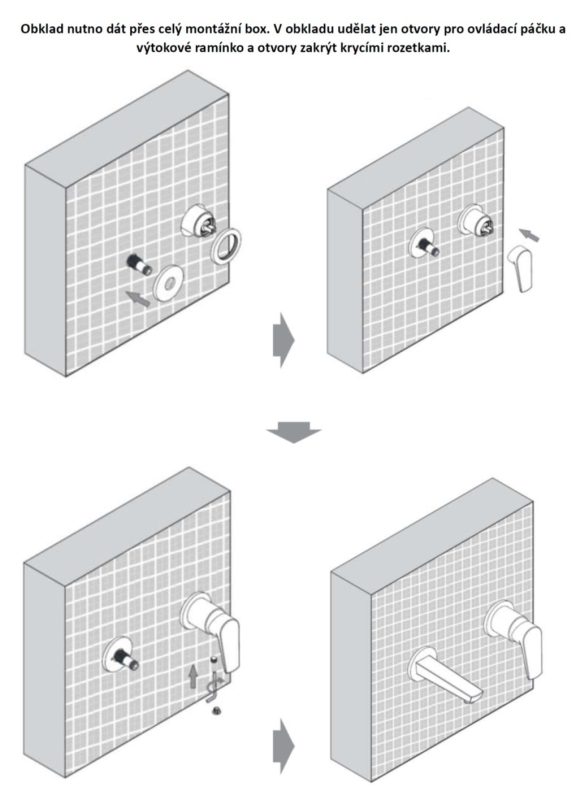 Obklad nutno dát přes celý montážní box. V obkladu udělat jen otvory pro ovládací páčku a výtokové ramínko a otvory zakrýt krycími rozetkami.