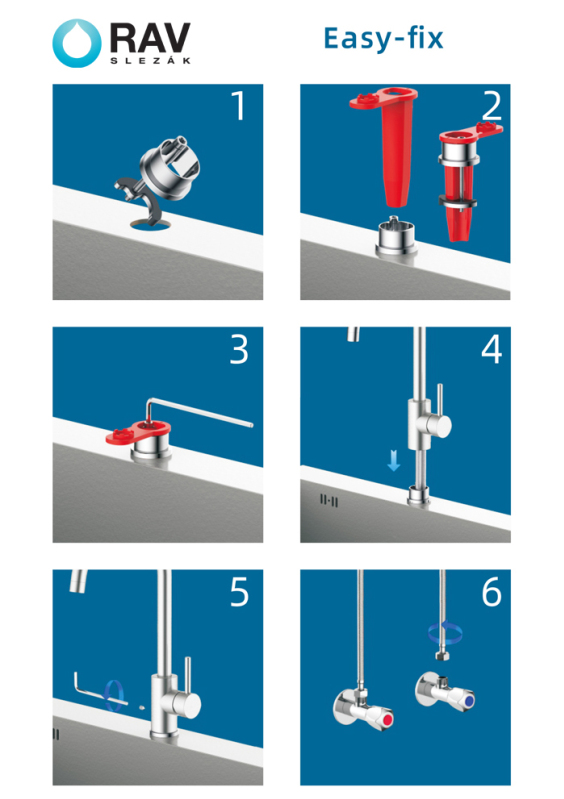 RAV
SLEZÁK

Easy-fix

1

2

3

4

5

6