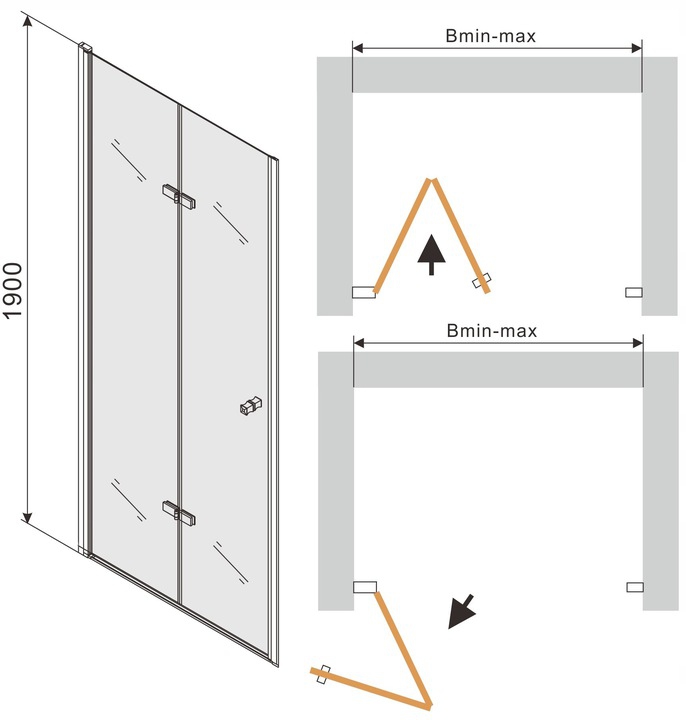 1900

Bmin-max

Bmin-max