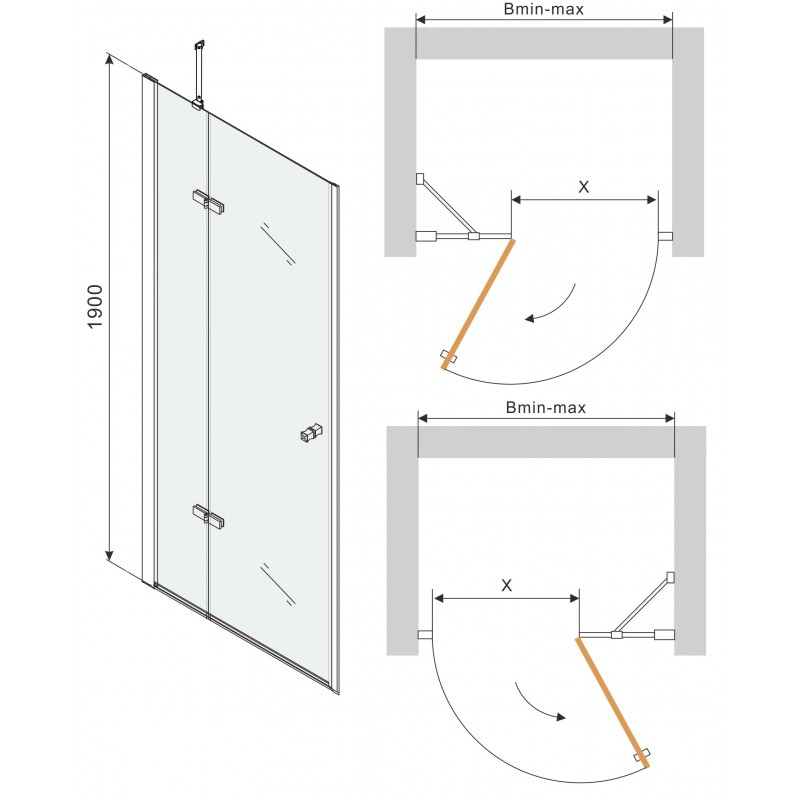 1900

Bmin-max

X

Bmin-max

X