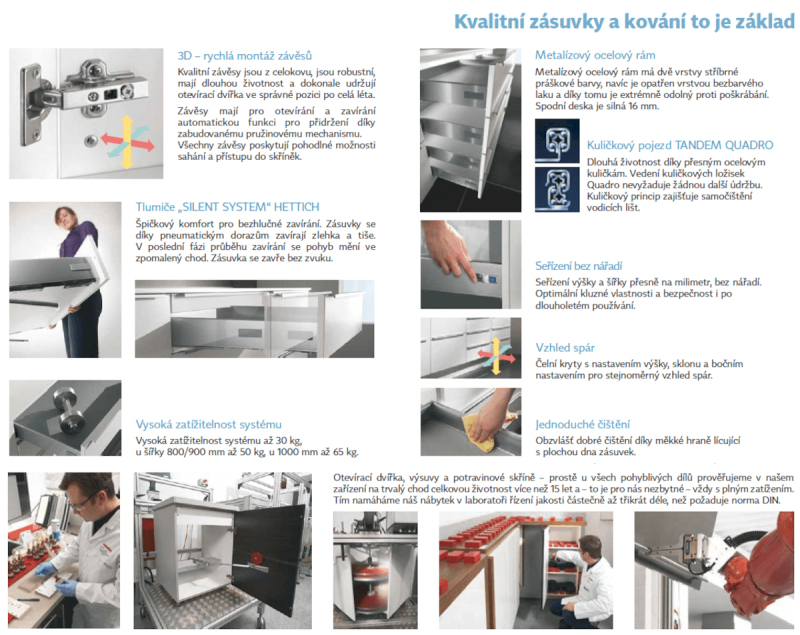 Kvalitní zásuvky a kování to je základ

3D – rychlá montáž závěsů

Kvalitní závěsy jsou z celokovu, jsou robustní, mají dlouhou životnost a dokonale udržují otevírací dvířka ve správné pozici po celá léta.

Závěsy mají pro otevírání a zavírání automatickou funkci pro přidržení díky zabudovanému pružinovému mechanismu. Všechny závěsy poskytují pohodlné možnosti sahání a přístupu do skříněk.

Tlumiče „SILENT SYSTEM" HETTICH

Špičkový komfort pro bezhlučné zavírání. Zásuvky se díky pneumatickým dorazům zavírají zlehka a tiše. V poslední fázi průběhu zavírání se pohyb mění ve zpomalený chod. Zásuvka se zavře bez zvuku.

Vysoká zatížitelnost systému

Vysoká zatížitelnost systému až 30 kg, u šířky 800/900 mm až 50 kg, u 1000 mm až 65 kg.

Metalízový ocelový rám

Metalízový ocelový rám má dvě vrstvy stříbrné práškové barvy, navíc je opatřen vrstvou bezbarvého laku a díky tomu je extrémně odolný proti poškrábání. Spodní deska je silná 16 mm.

Kuličkový pojezd TANDEM QUADRO

Dlouhá životnost díky přesným ocelovým kuličkám. Vedení kuličkových ložisek Quadro nevyžaduje žádnou další údržbu. Kuličkový princip zajišťuje samočištění vodicích lišt.

Seřízení bez nářadí

Seřízení výšky a šířky přesně na milimetr, bez nářadí. Optimální kluzné vlastnosti a bezpečnost i po dlouholetém používání.

Vzhled spár

Čelní kryty s nastavením výšky, sklonu a bočním nastavením pro stejnoměrný vzhled spár.

Jednoduché čištění

Obzvlášť dobré čištění díky měkké hraně lícující s plochou dna zásuvek.

Otevírací dvířka, výsuvy a potravinové skříně – prostě u všech pohyblivých dílů prověřujeme v našem zařízení na trvalý chod celkovou životnost více než 15 let a – to je pro nás nezbytné – vždy s plným zatížením. Tím namáháme náš nábytek v laboratoři řízení jakosti částečně až třikrát déle, než požaduje norma DIN.