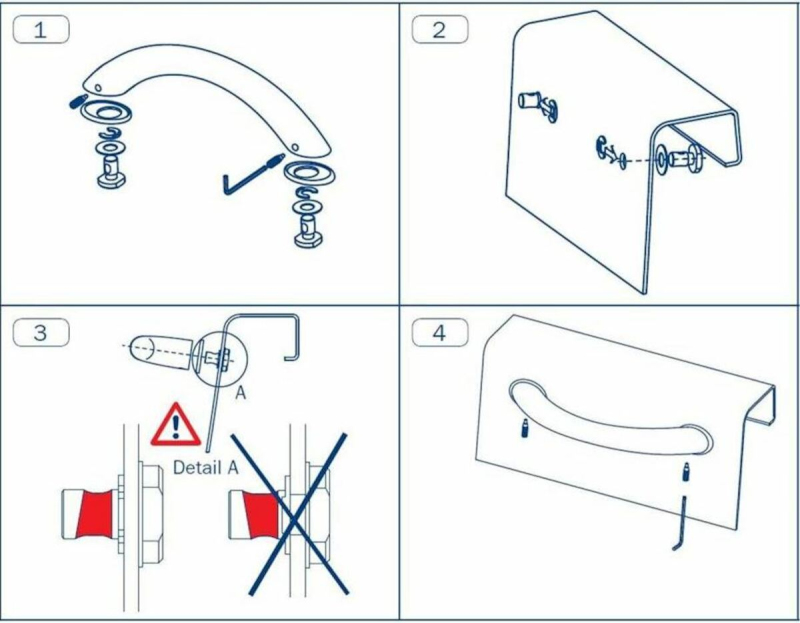 1

2

3

A

Detail A

4