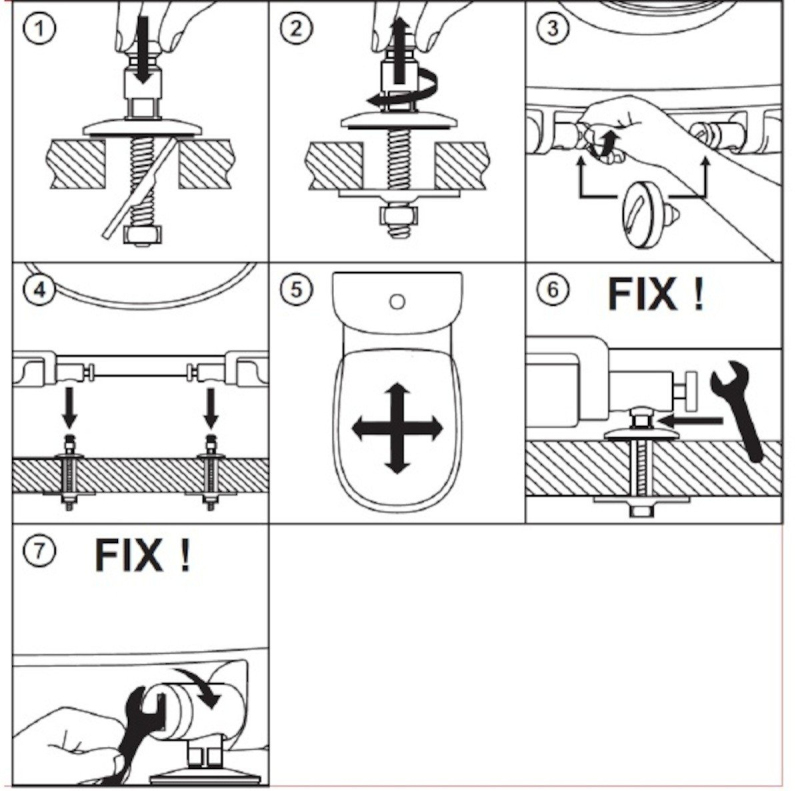 1

2

3

4

5

6 FIX !

7 FIX !