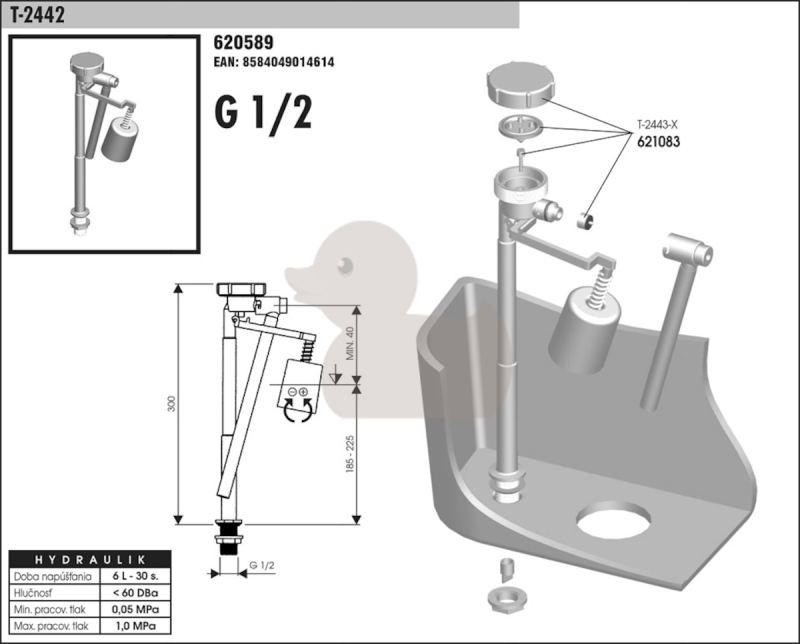 T-2442

620589
EAN: 8584049014614

G 1/2

T-2443-X
621083

300

MIN. 40

185 - 225

G 1/2

| HYDRAULIK | |
|---|---|
| Doba napúšťania | 6 L - 30 s. |
| Hlučnosť | < 60 DBa |
| Min. pracov. tlak | 0,05 MPa |
| Max. pracov. tlak | 1,0 MPa |