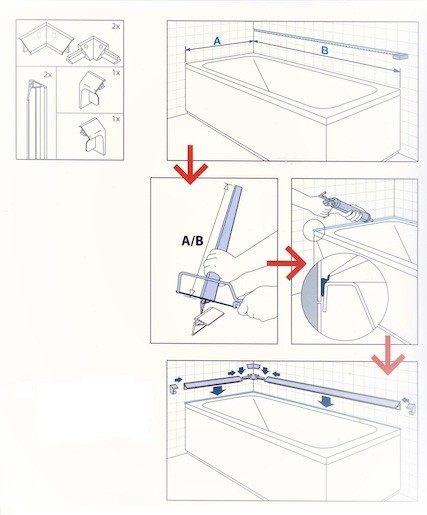 2x

2x

1x

1x

A

B

A/B