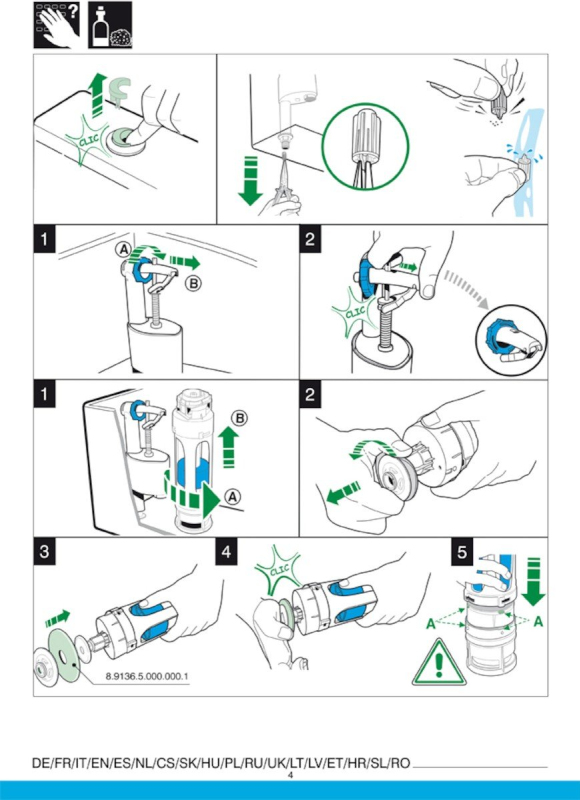 CLIC

1
A
B

2
CLIC

1
B
A

2

3
8.9136.5.000.000.1

4
CLIC

5
A
A

DE/FR/IT/EN/ES/NL/CS/SK/HU/PL/RU/UK/LT/LV/ET/HR/SL/RO

4