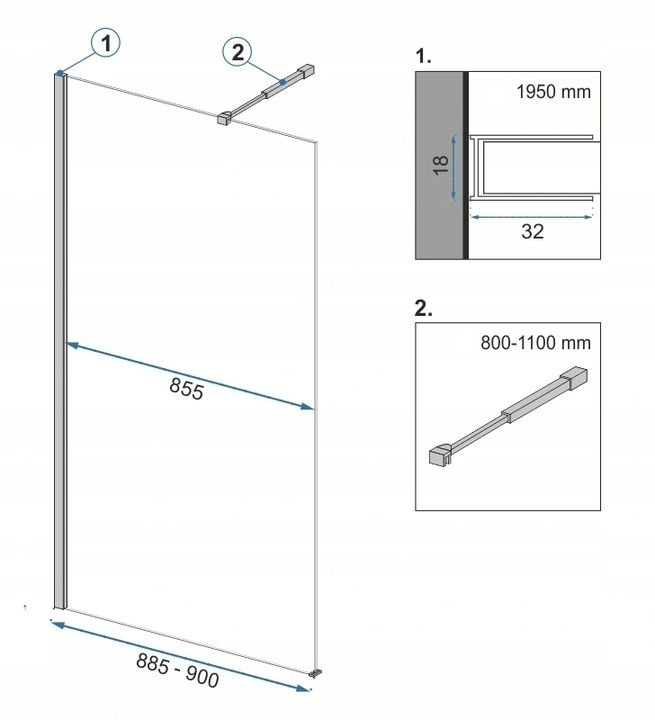 1

2

855

885 - 900

1.

1950 mm

18

32

2.

800-1100 mm