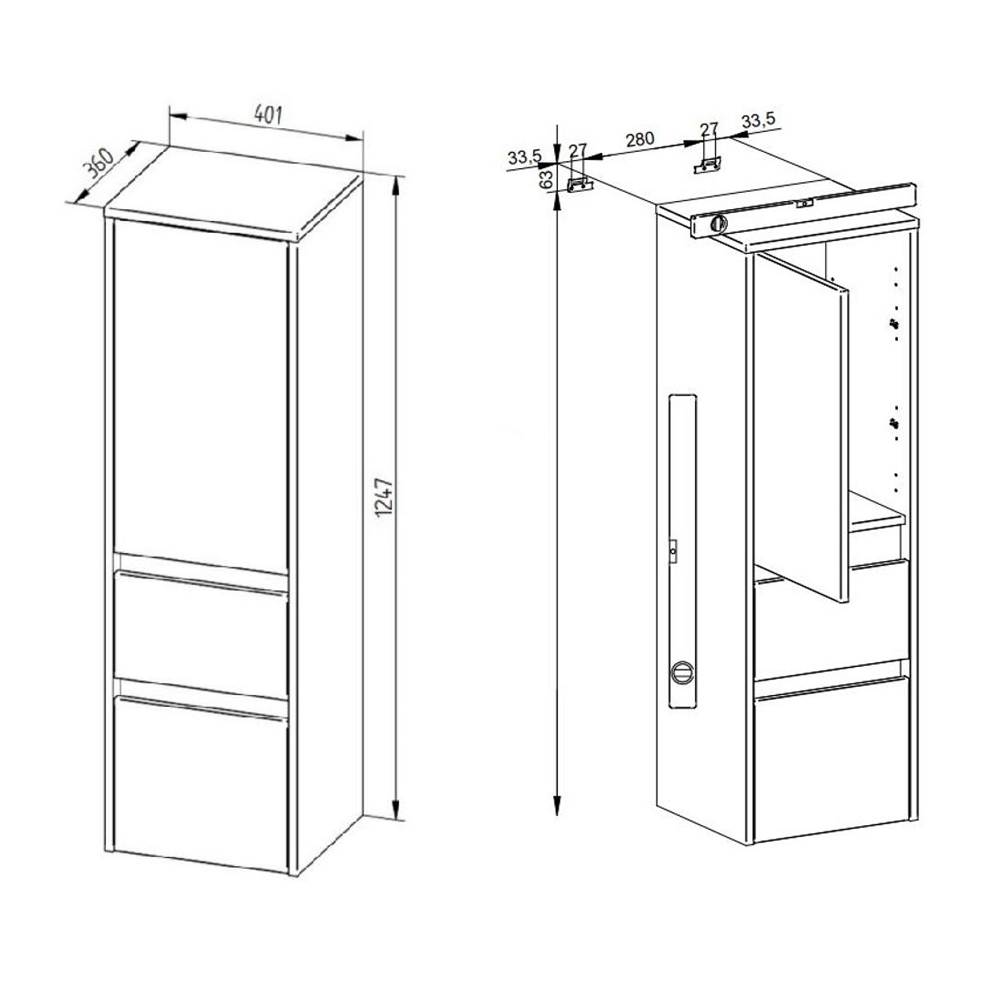 401
360
1247
33,5
27
280
27
33,5
63